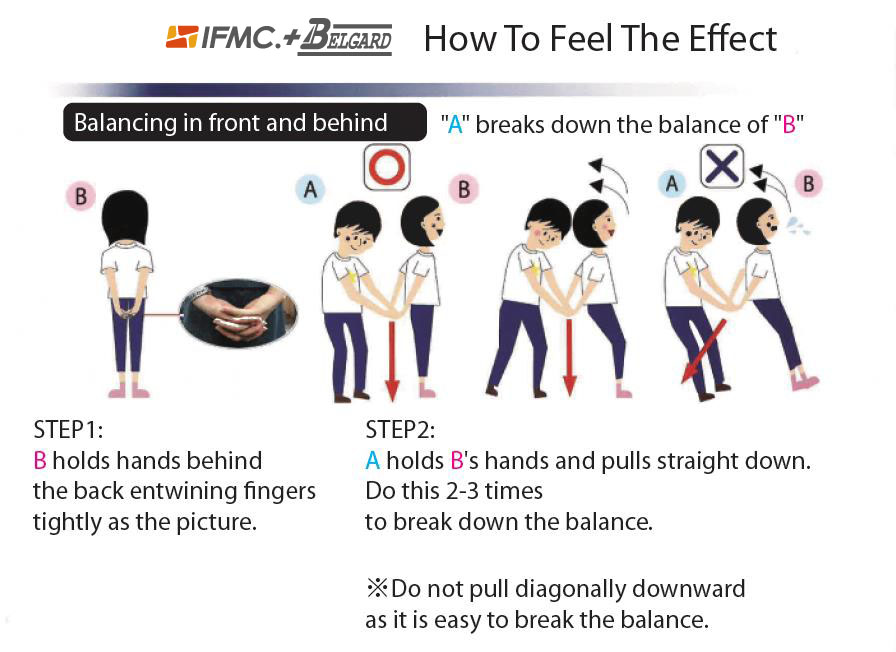 IFMC.+BELGARD How To Feel The Effect

Balancing in front and behind

"A" breaks down the balance of "B"

B

A

B

A

B

STEP1:
B holds hands behind the back entwining fingers tightly as the picture.

STEP2:
A holds B's hands and pulls straight down.
Do this 2-3 times to break down the balance.

※Do not pull diagonally downward as it is easy to break the balance.